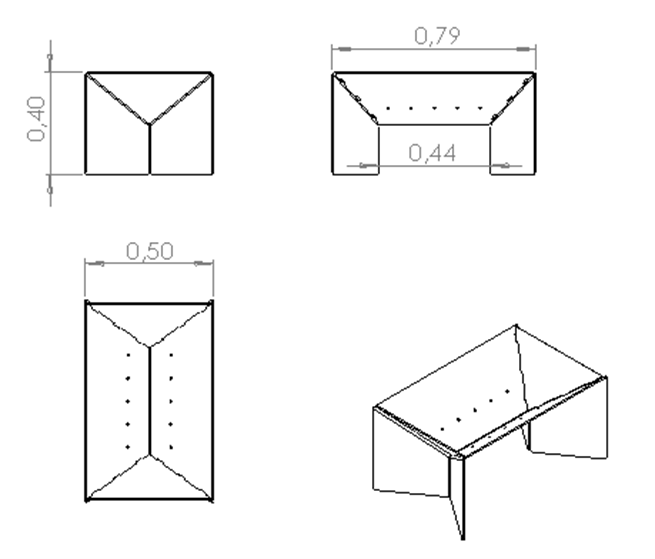 0,40

0,79

0,44

0,50